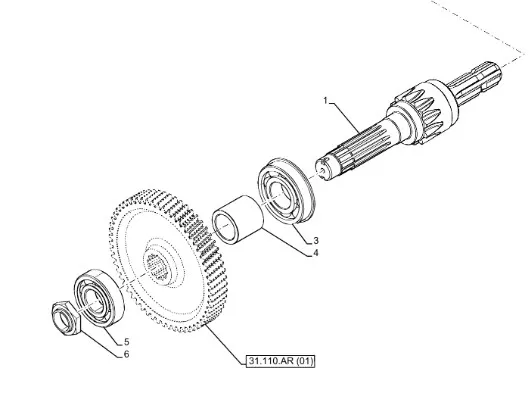 1

3

4

5

6

31.110.AR (01)